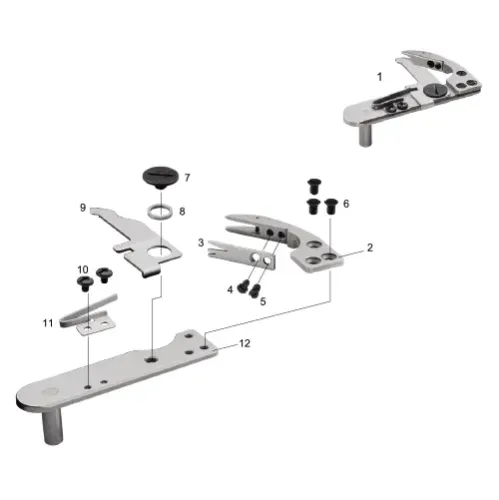 1
7
9
8
6
3
2
10
4
5
11
12