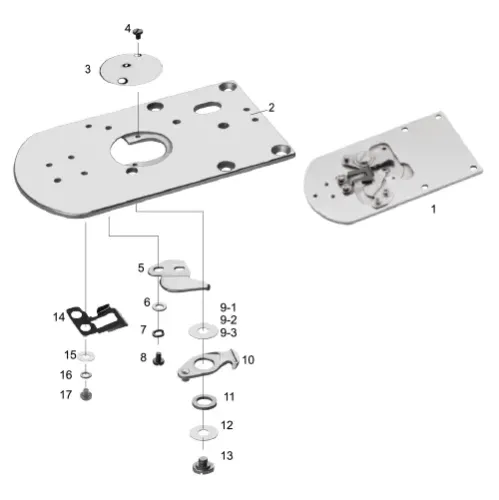 4
3
2
1
5
6
7
8
9-1
9-2
9-3
10
11
12
13
14
15
16
17